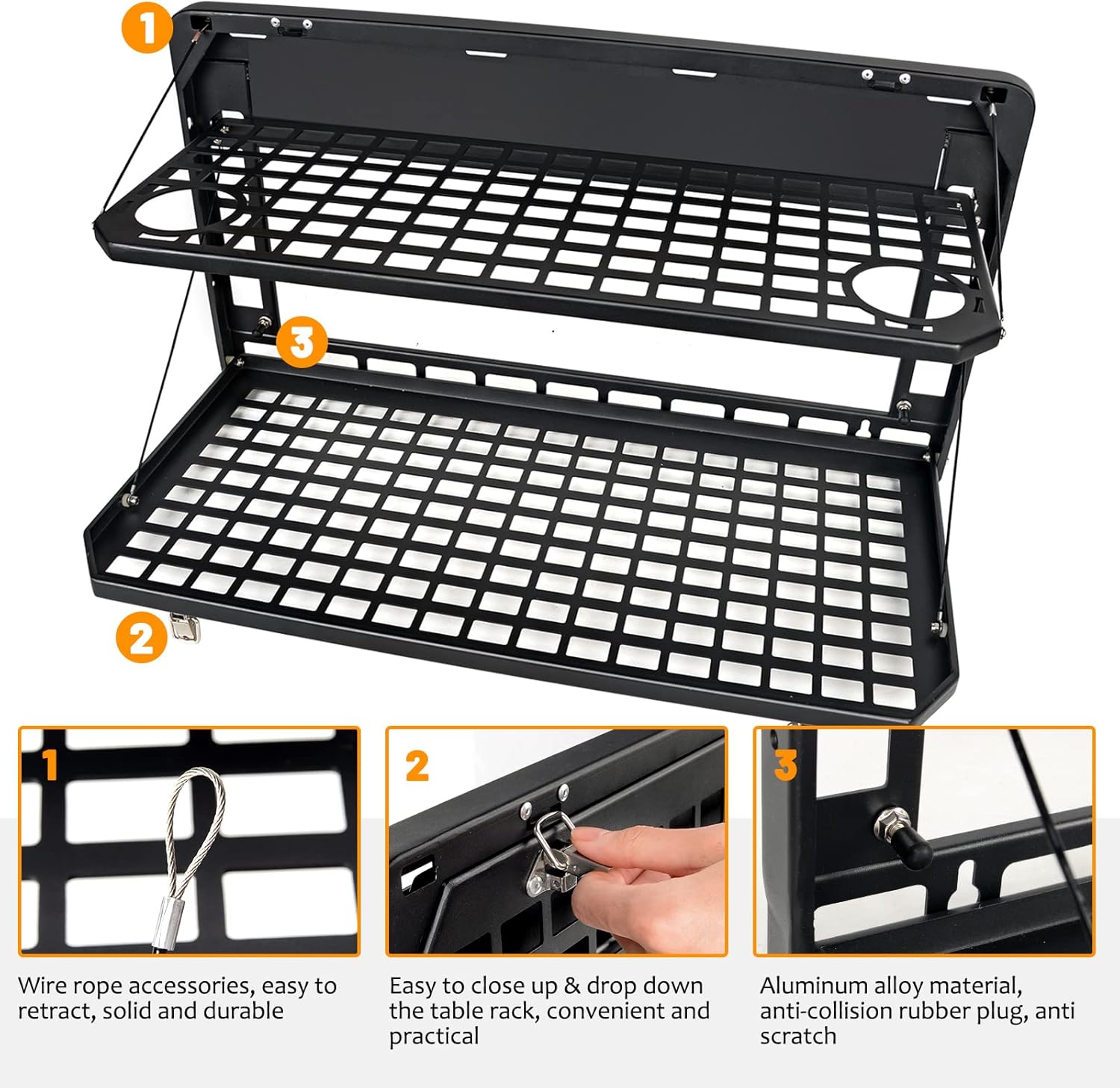 1

3

2

1

2

3

Wire rope accessories, easy to retract, solid and durable

Easy to close up & drop down the table rack, convenient and practical

Aluminum alloy material, anti-collision rubber plug, anti scratch