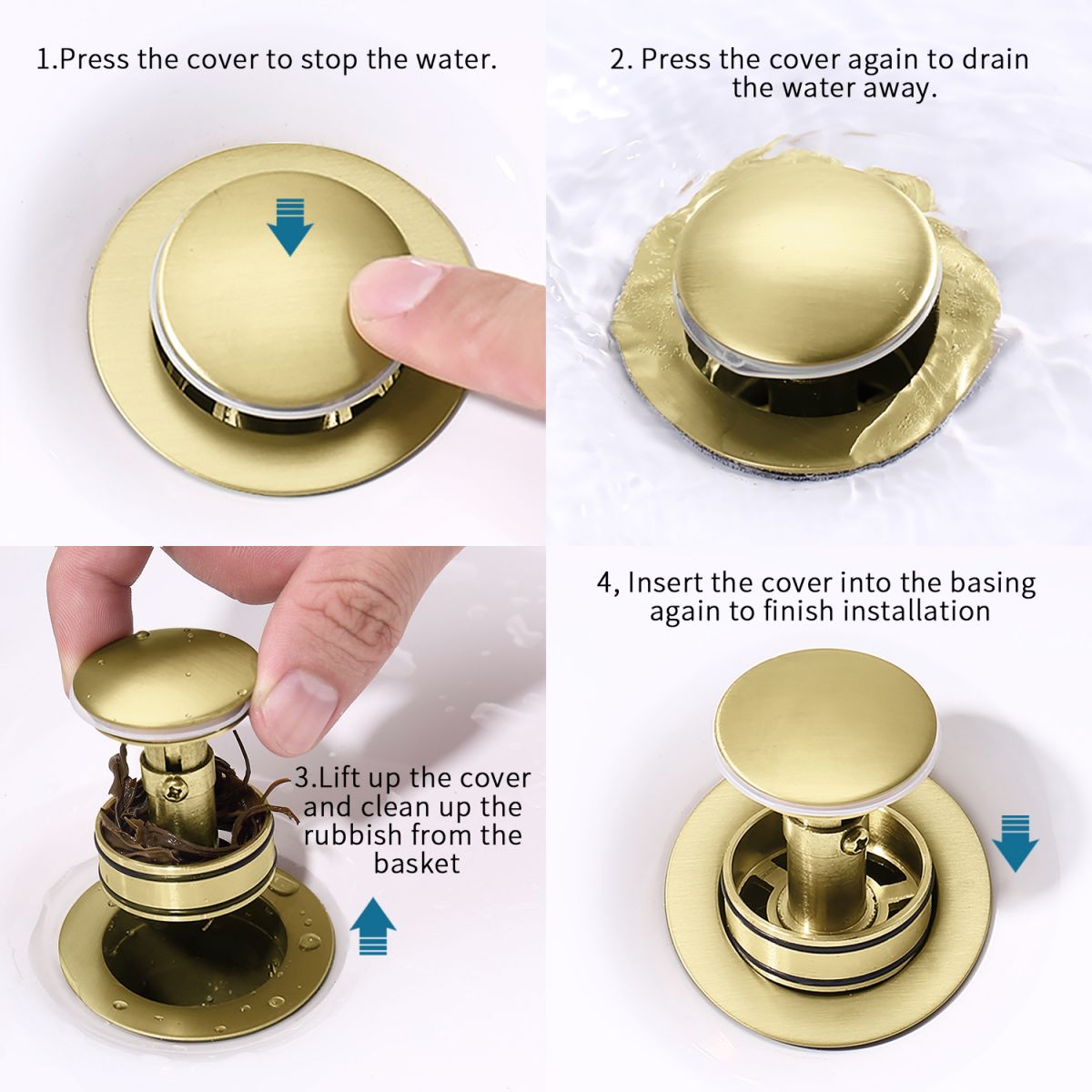 1.Press the cover to stop the water.

2. Press the cover again to drain the water away.

3.Lift up the cover and clean up the rubbish from the basket

4, Insert the cover into the basing again to finish installation