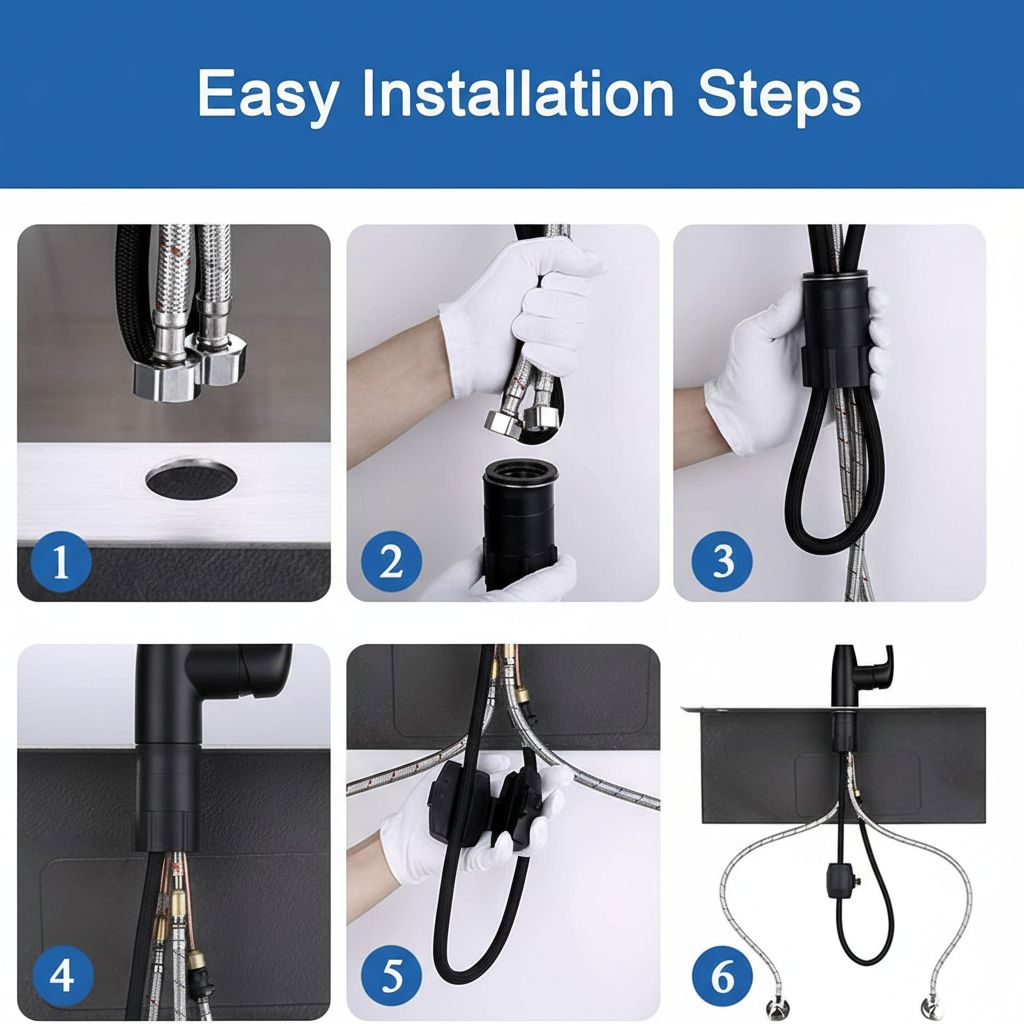 Easy Installation Steps

1

2

3

4

5

6